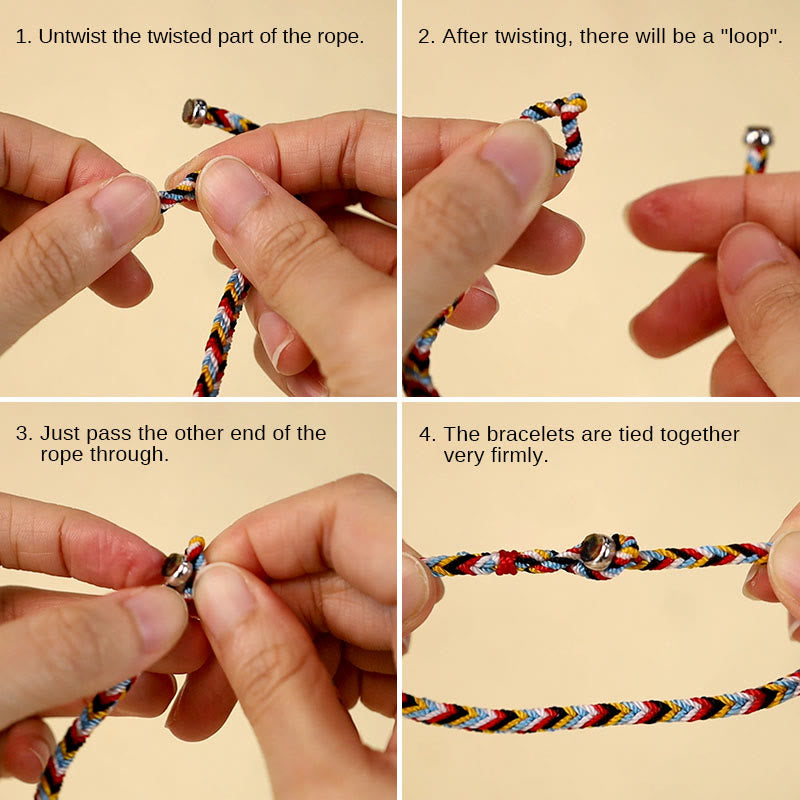 1. Untwist the twisted part of the rope.

2. After twisting, there will be a "loop".

3. Just pass the other end of the rope through.

4. The bracelets are tied together very firmly.